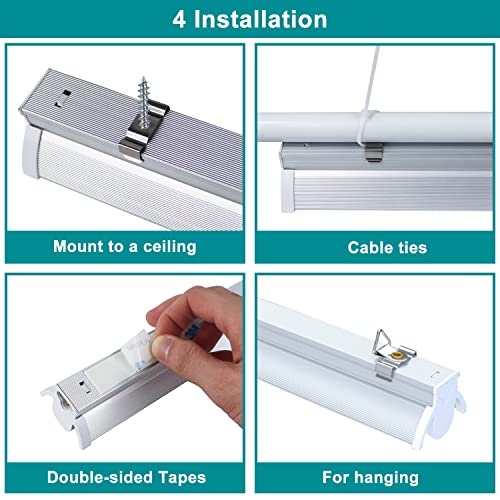 4 Installation

Mount to a ceiling

Cable ties

Double-sided Tapes

For hanging