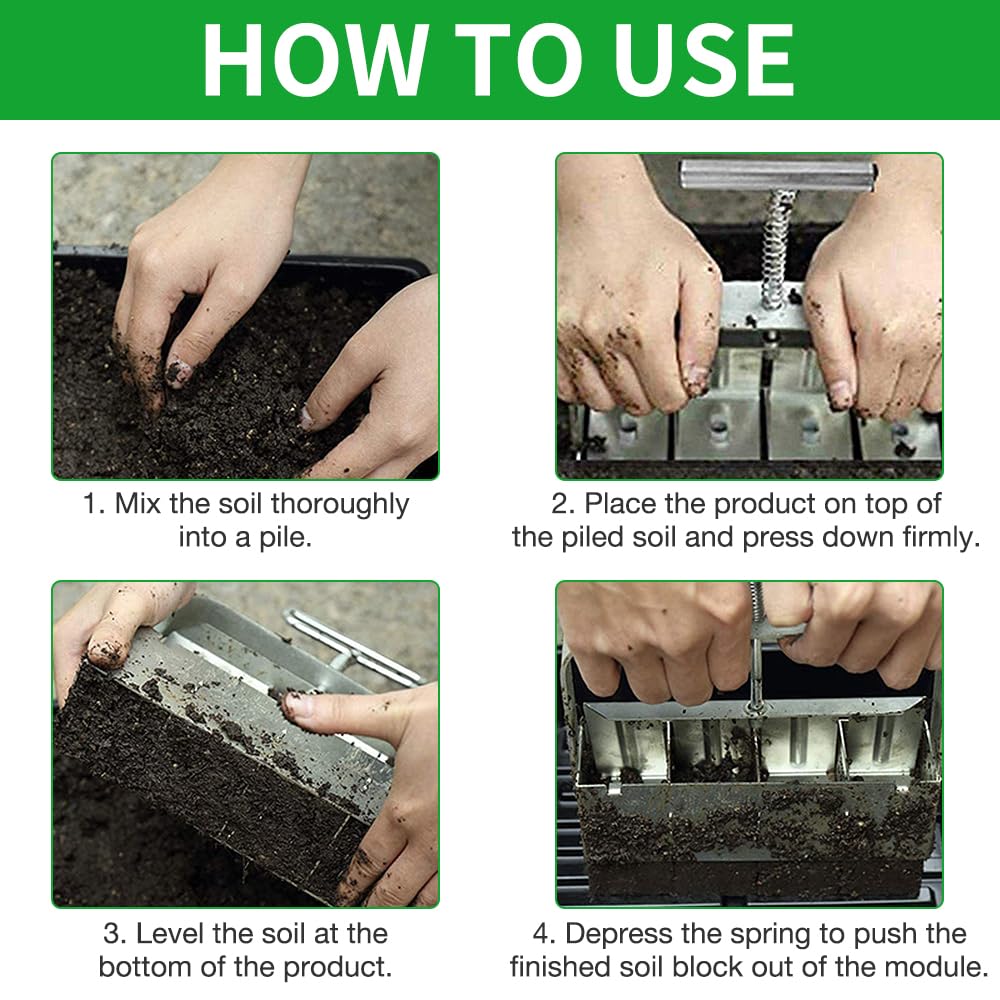 HOW TO USE

1. Mix the soil thoroughly into a pile.

2. Place the product on top of the piled soil and press down firmly.

3. Level the soil at the bottom of the product.

4. Depress the spring to push the finished soil block out of the module.