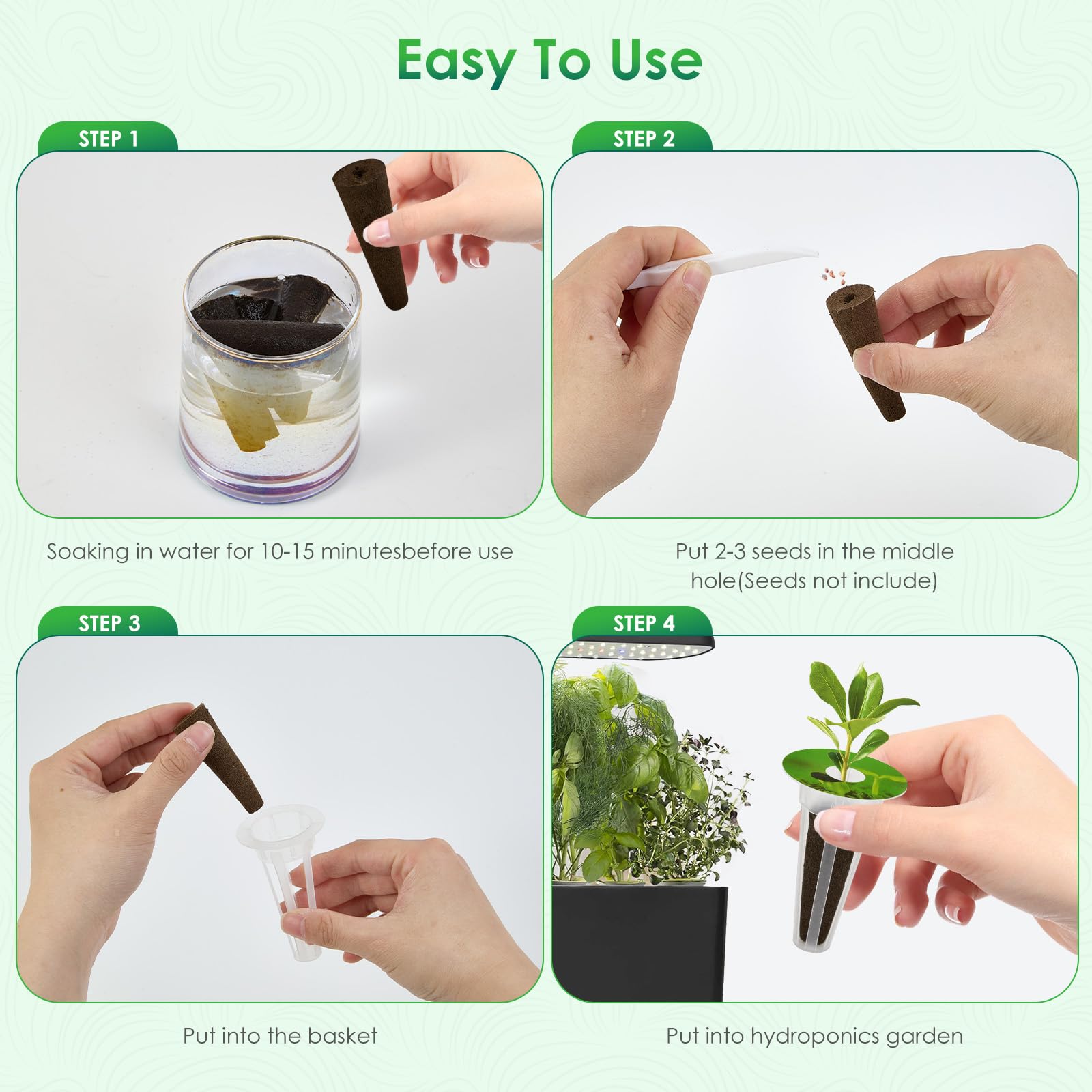 Easy To Use

STEP 1

Soaking in water for 10-15 minutesbefore use

STEP 2

Put 2-3 seeds in the middle hole(Seeds not include)

STEP 3

Put into the basket

STEP 4

Put into hydroponics garden