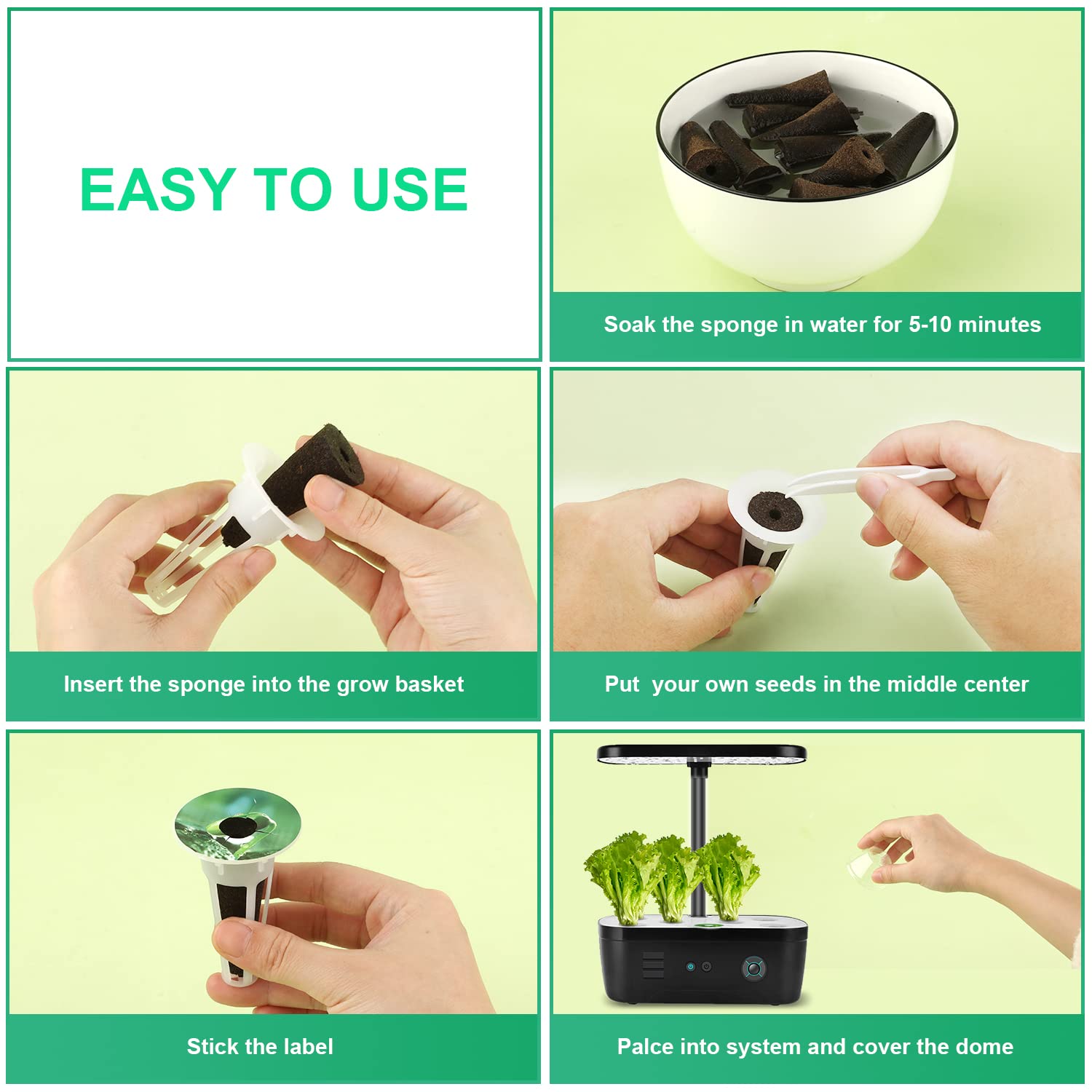 EASY TO USE

Soak the sponge in water for 5-10 minutes

Insert the sponge into the grow basket

Put  your own seeds in the middle center

Stick the label

Palce into system and cover the dome