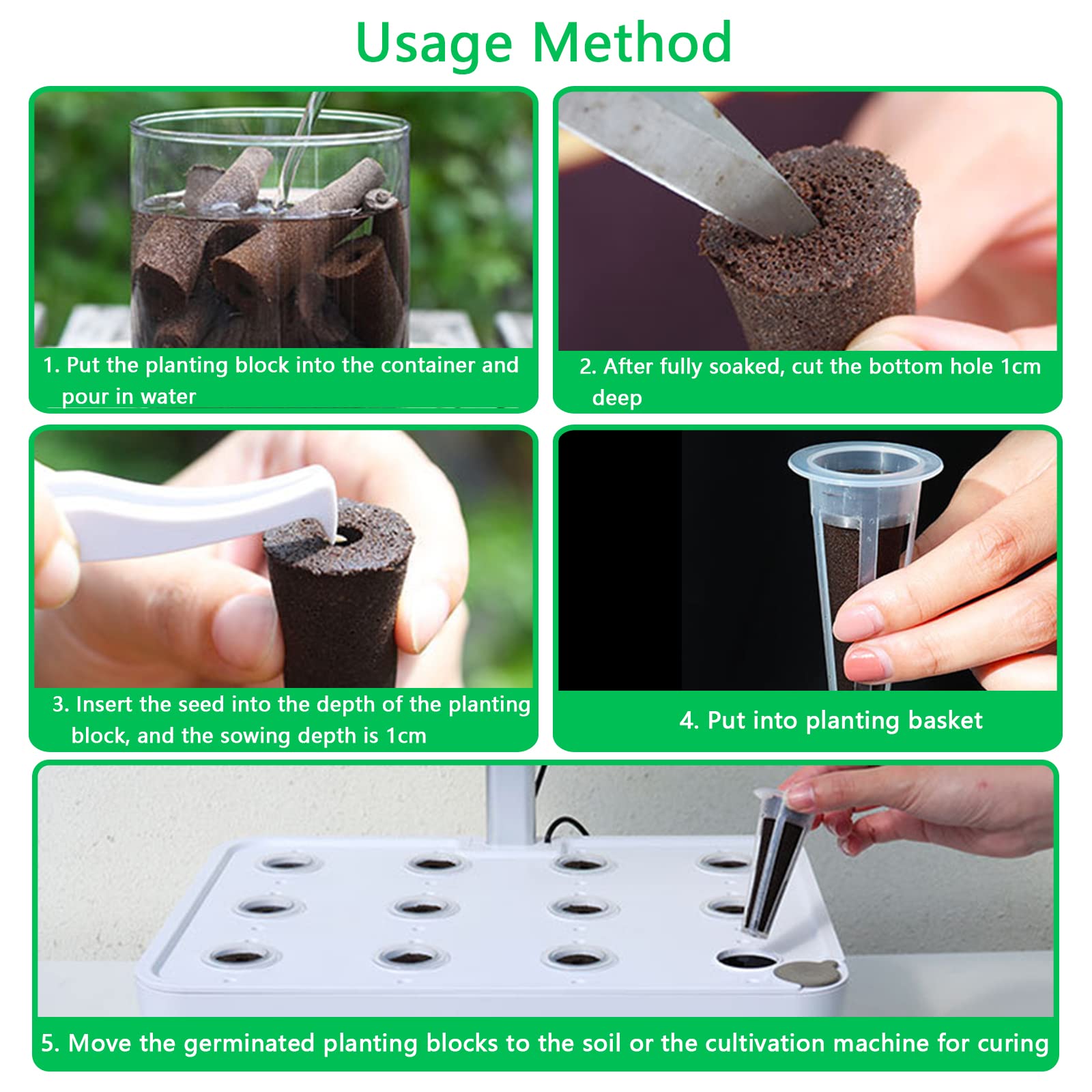 Usage Method

1. Put the planting block into the container and pour in water

2. After fully soaked, cut the bottom hole 1cm deep

3. Insert the seed into the depth of the planting block, and the sowing depth is 1cm

4. Put into planting basket

5. Move the germinated planting blocks to the soil or the cultivation machine for curing