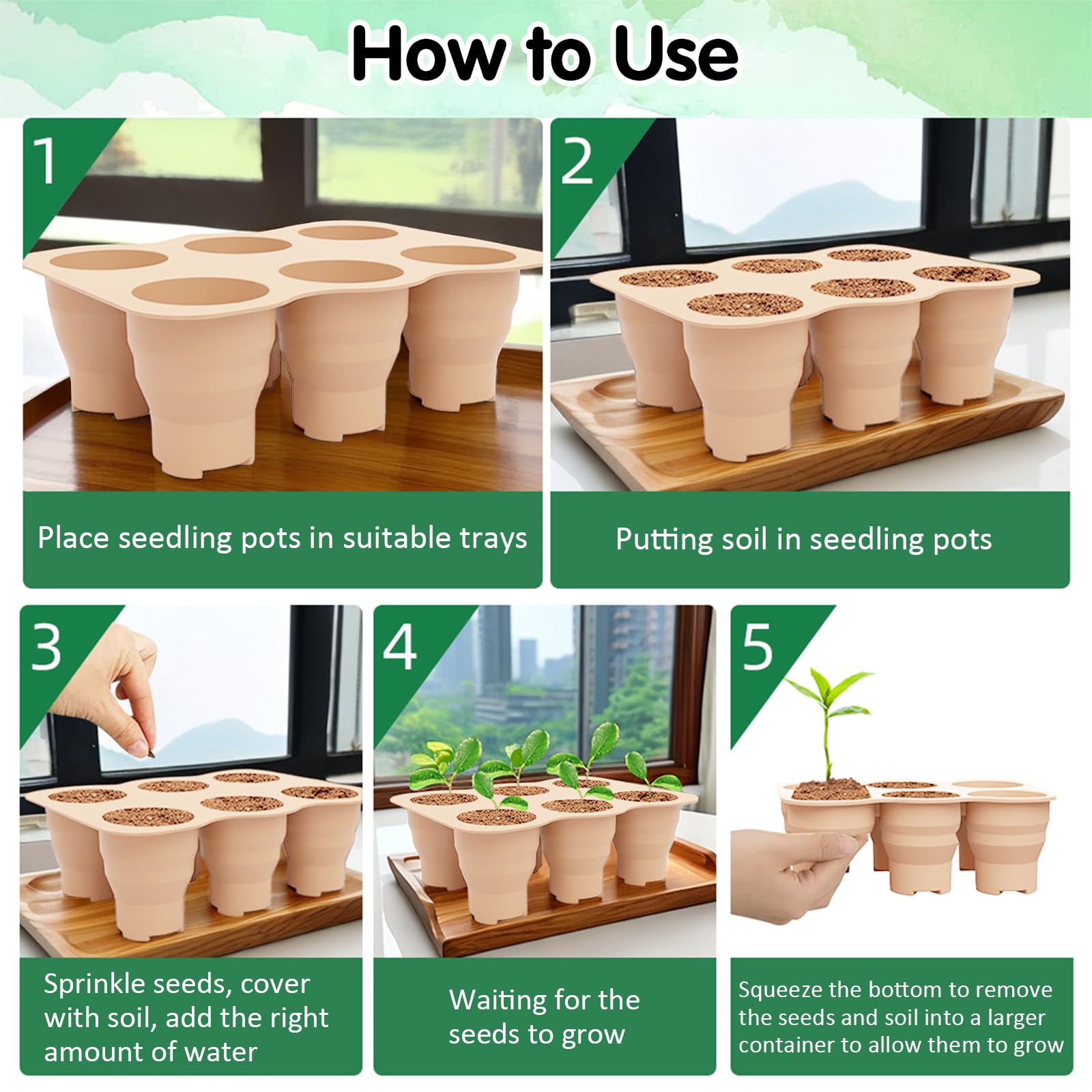 How to Use

1

Place seedling pots in suitable trays

2

Putting soil in seedling pots

3

Sprinkle seeds, cover with soil, add the right amount of water

4

Waiting for the seeds to grow

5

Squeeze the bottom to remove the seeds and soil into a larger container to allow them to grow