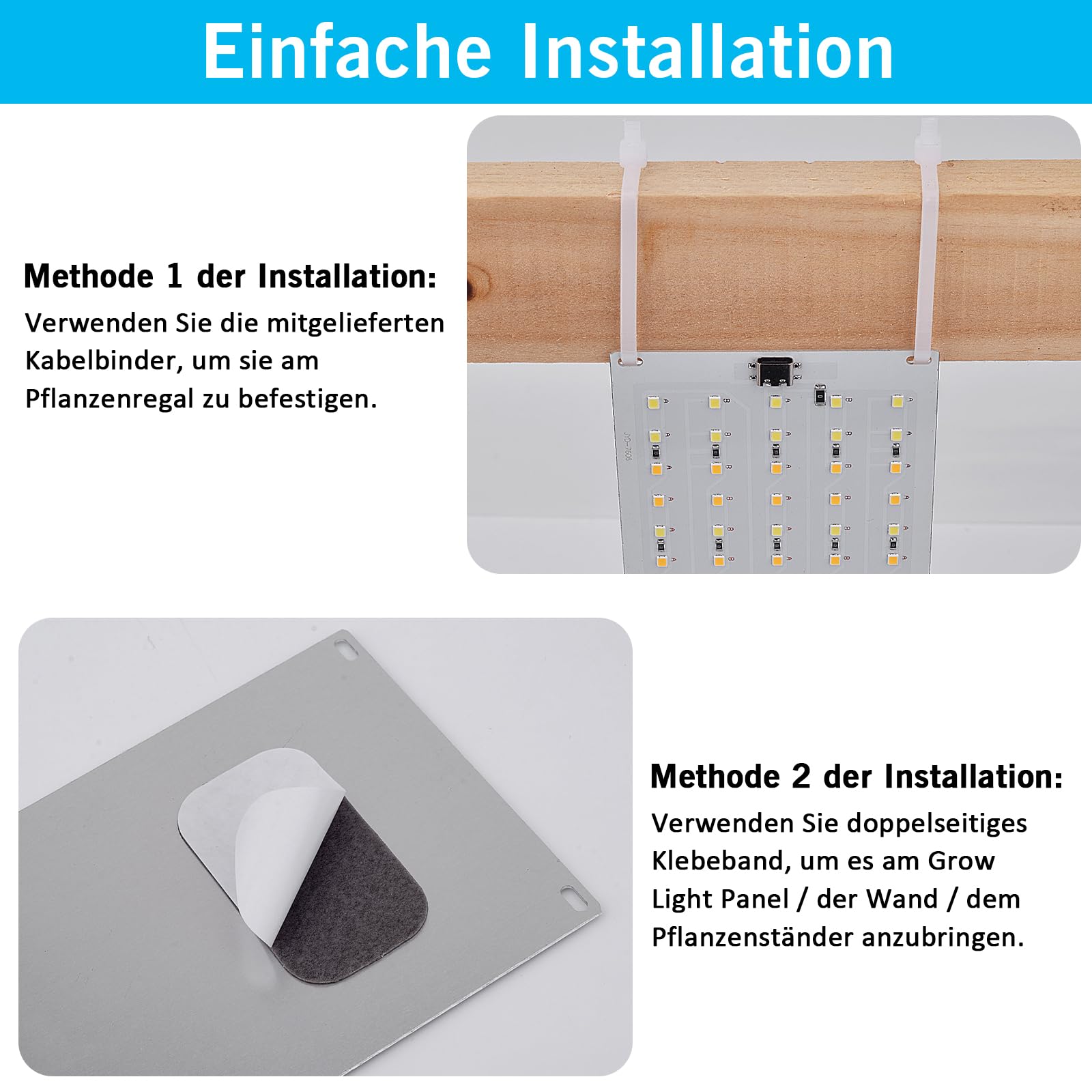 Einfache Installation

Methode 1 der Installation:
Verwenden Sie die mitgelieferten Kabelbinder, um sie am Pflanzenregal zu befestigen.

Methode 2 der Installation:
Verwenden Sie doppelseitiges Klebeband, um es am Grow Light Panel / der Wand / dem Pflanzenständer anzubringen.