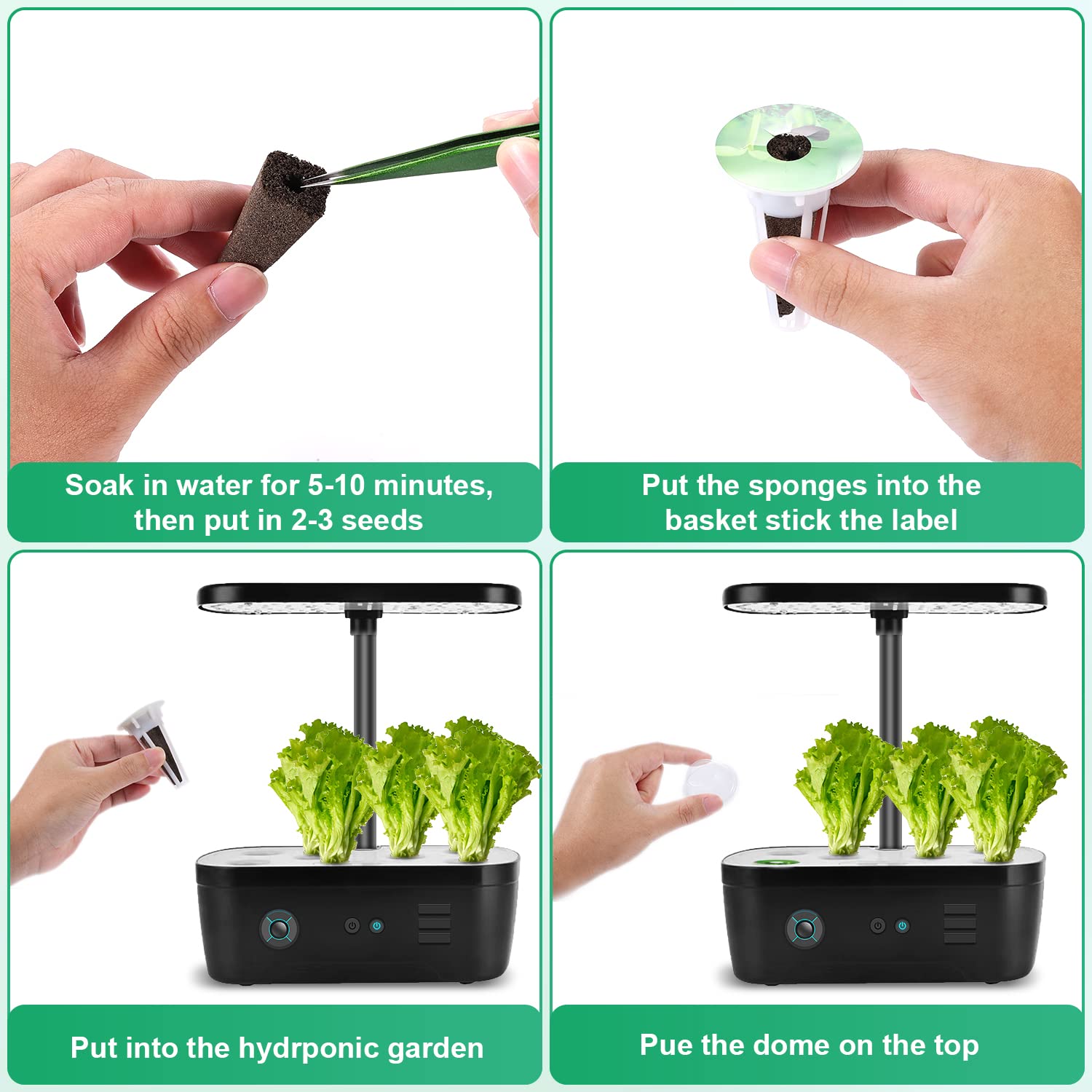 Soak in water for 5-10 minutes, then put in 2-3 seeds

Put the sponges into the basket stick the label

Put into the hydrponic garden

Pue the dome on the top