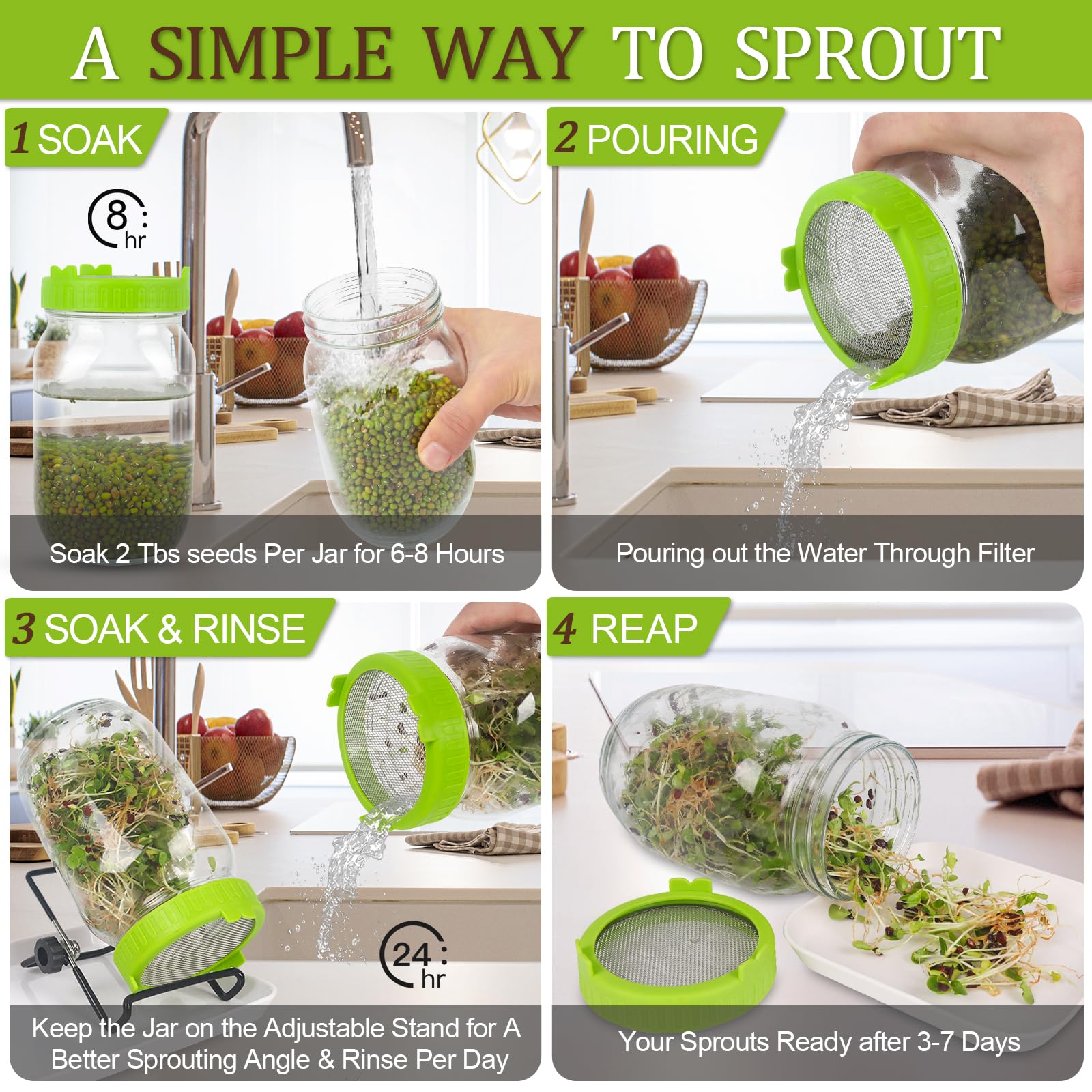 A SIMPLE WAY TO SPROUT

1 SOAK

8 hr

Soak 2 Tbs seeds Per Jar for 6-8 Hours

2 POURING

Pouring out the Water Through Filter

3 SOAK & RINSE

24 hr

Keep the Jar on the Adjustable Stand for A Better Sprouting Angle & Rinse Per Day

4 REAP

Your Sprouts Ready after 3-7 Days