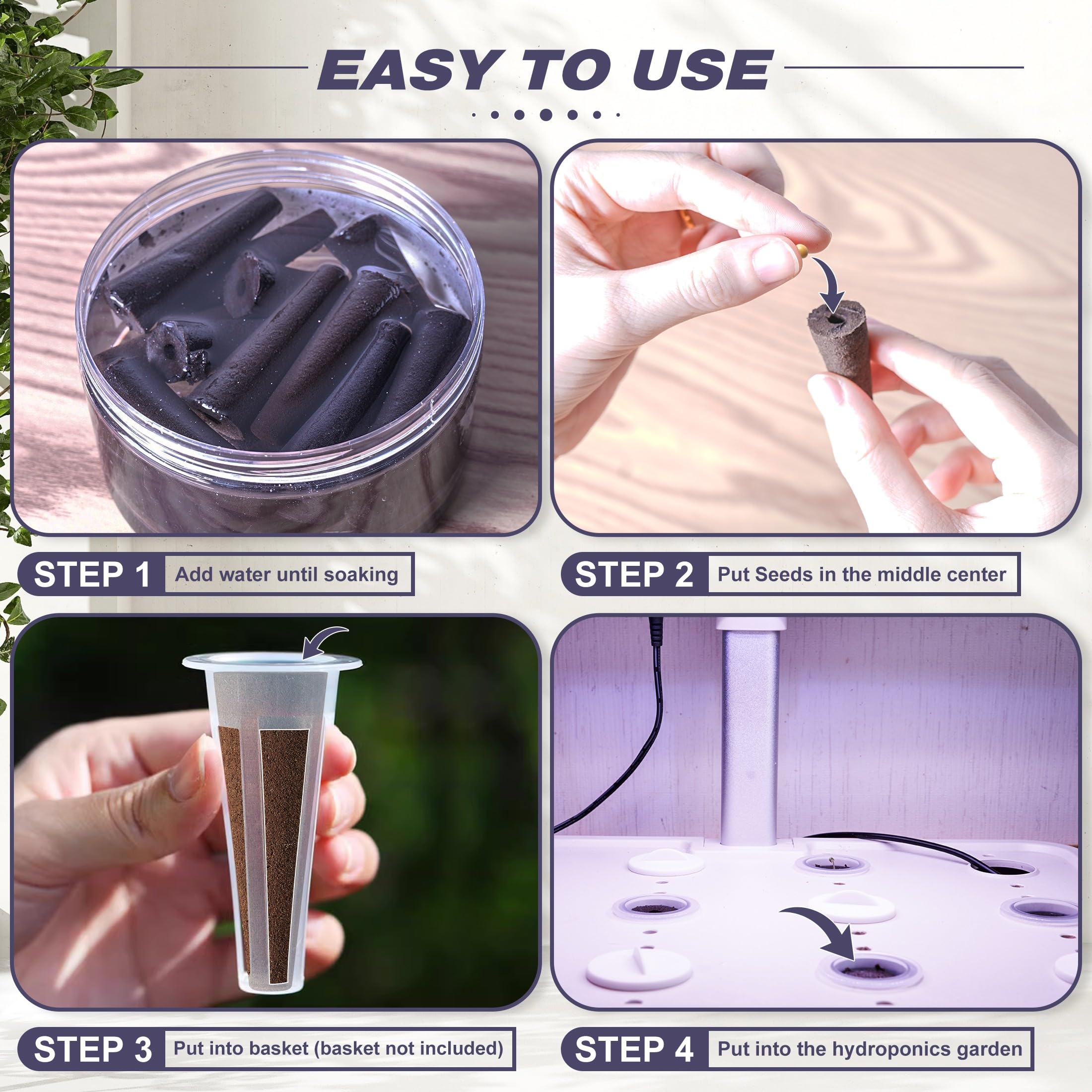 EASY TO USE

STEP 1 Add water until soaking

STEP 2 Put Seeds in the middle center

STEP 3 Put into basket (basket not included)

STEP 4 Put into the hydroponics garden