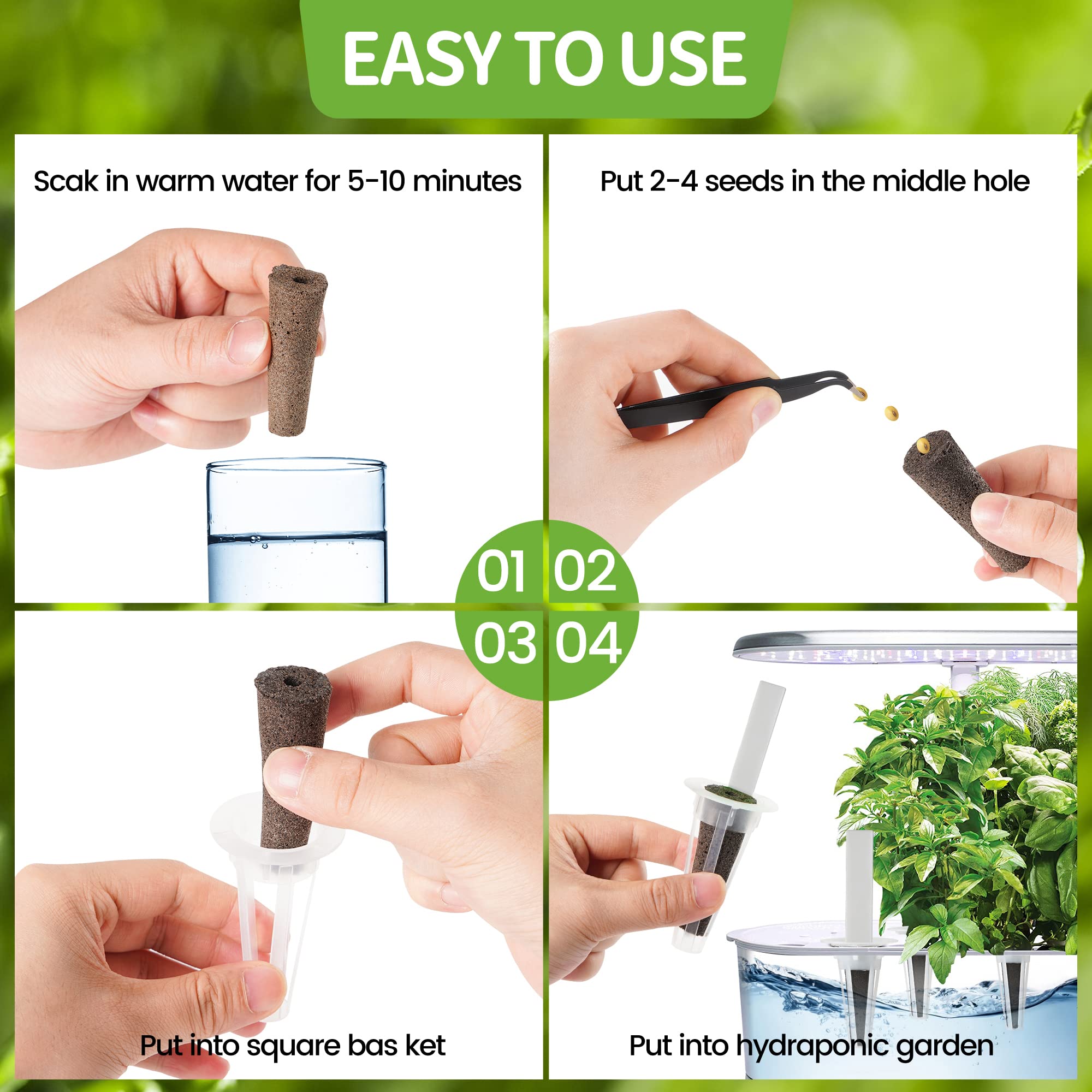 EASY TO USE

Scak in warm water for 5-10 minutes

Put 2-4 seeds in the middle hole

01 02

03 04

Put into square bas ket

Put into hydraponic garden