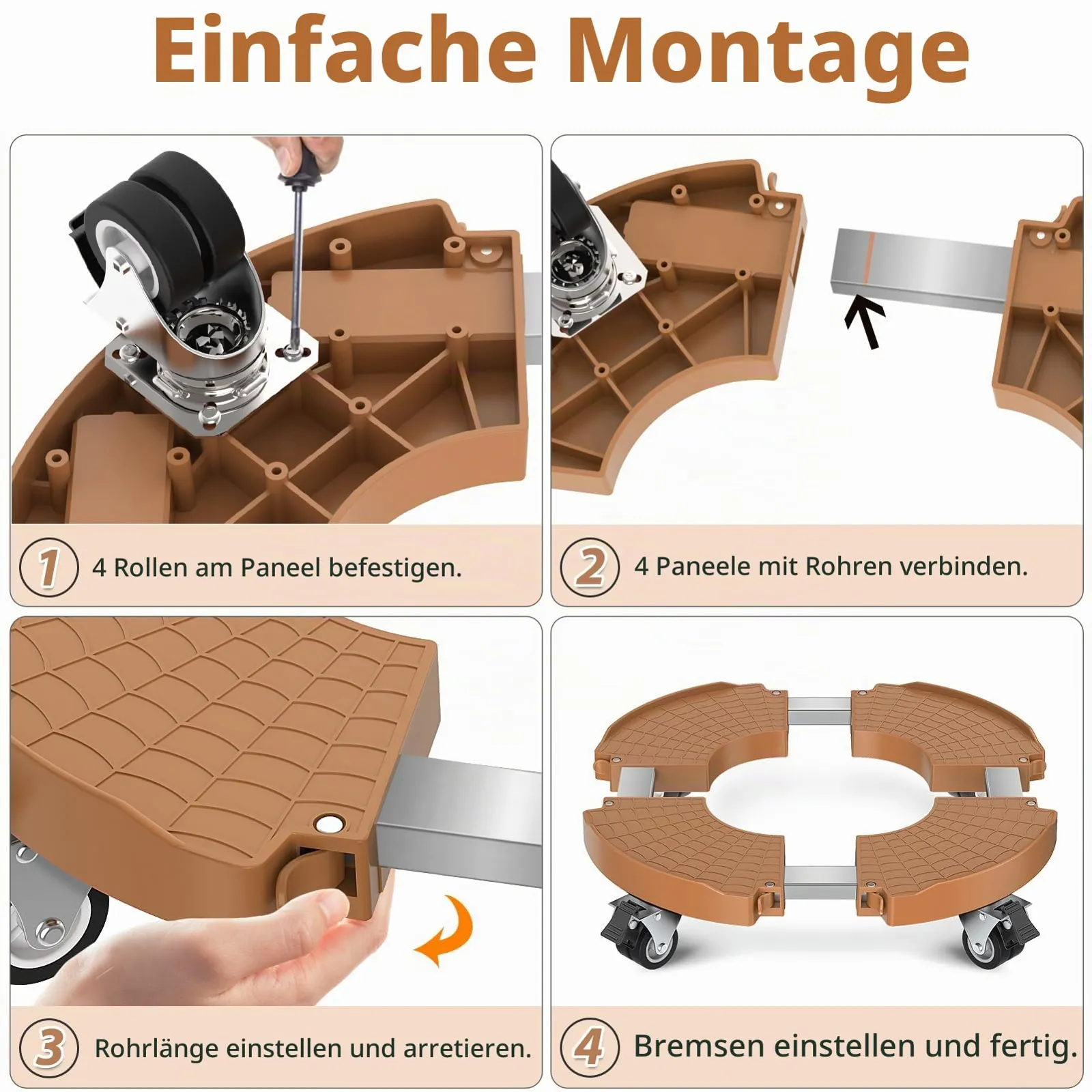 Einfache Montage

1 4 Rollen am Paneel befestigen.

2 4 Paneele mit Rohren verbinden.

3 Rohrlänge einstellen und arretieren.

4 Bremsen einstellen und fertig.